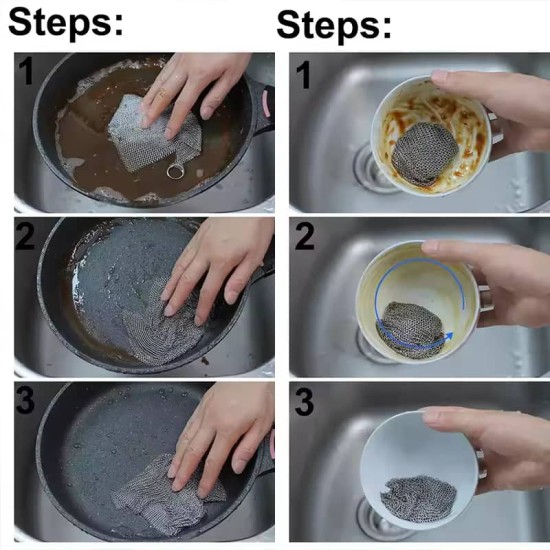 Steps:

1

2

3

Steps:

1

2

3