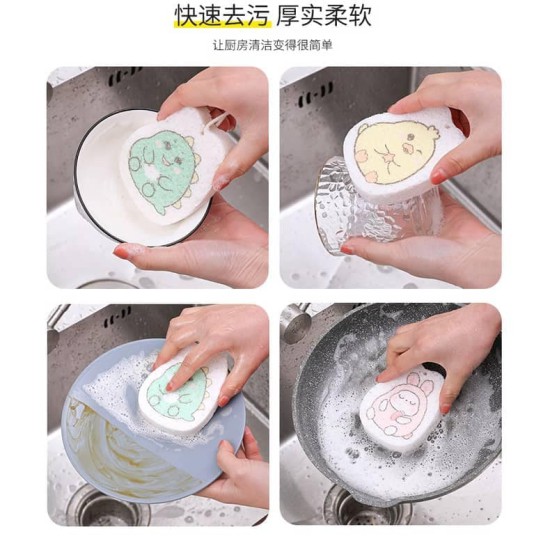 快速去污 厚实柔软

让厨房清洁变得很简单