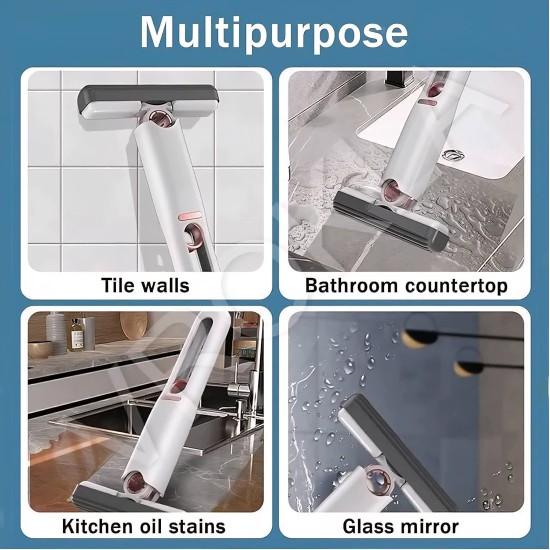 Multipurpose

Tile walls

Bathroom countertop

Kitchen oil stains

Glass mirror