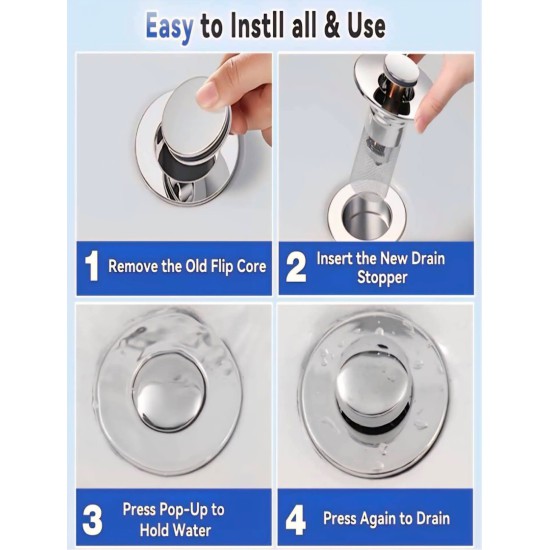 Easy to Instll all & Use

1 Remove the Old Flip Core

2 Insert the New Drain Stopper

3 Press Pop-Up to Hold Water

4 Press Again to Drain