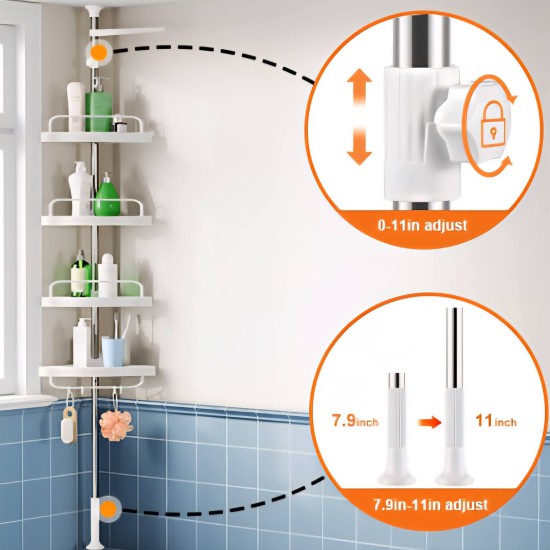 0-11in adjust

7.9inch

11inch

7.9in-11in adjust