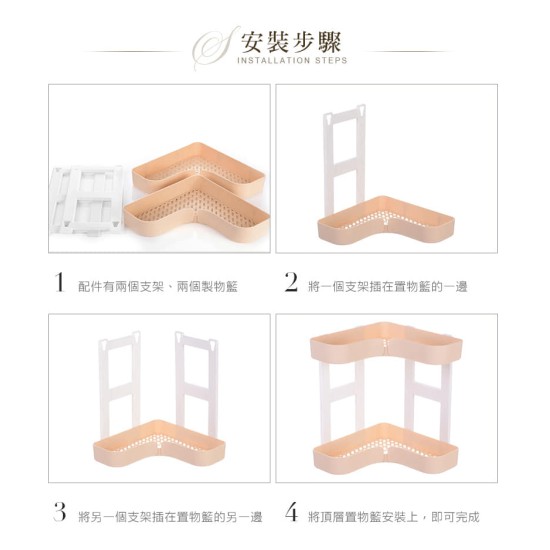 S 安裝步驟
INSTALLATION STEPS

1 配件有兩個支架、兩個製物籃

2 將一個支架插在置物籃的一邊

3 將另一個支架插在置物籃的另一邊

4 將頂層置物籃安裝上，即可完成