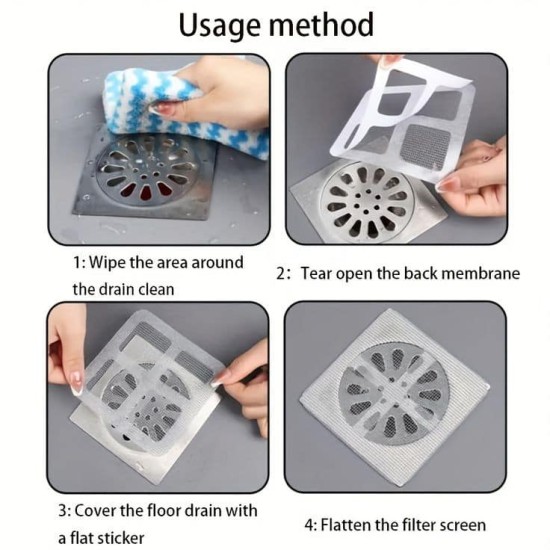 Usage method

1: Wipe the area around the drain clean

2: Tear open the back membrane

3: Cover the floor drain with a flat sticker

4: Flatten the filter screen