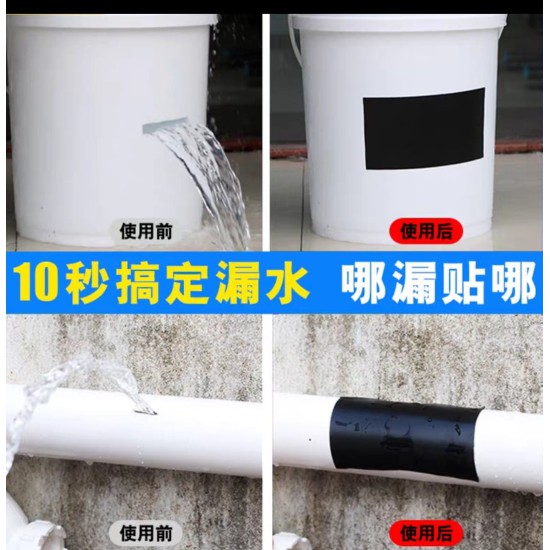 使用前

使用后

10秒搞定漏水 哪漏贴哪

使用前

使用后