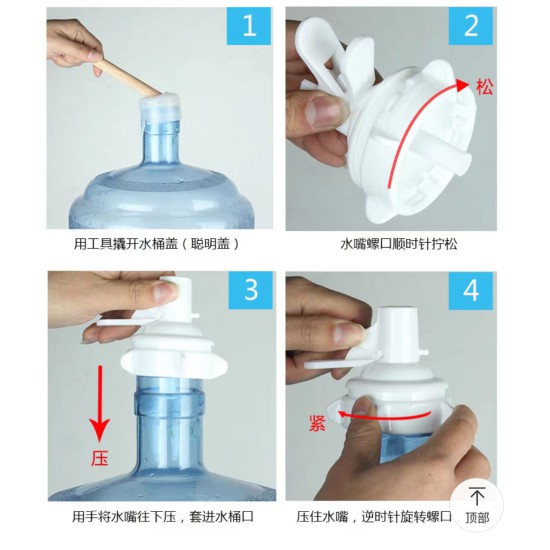 1

用工具撬开水桶盖（聪明盖）

2

松

水嘴螺口顺时针拧松

3

压

用手将水嘴往下压，套进水桶口

4

紧

压住水嘴，逆时针旋转螺口

顶部