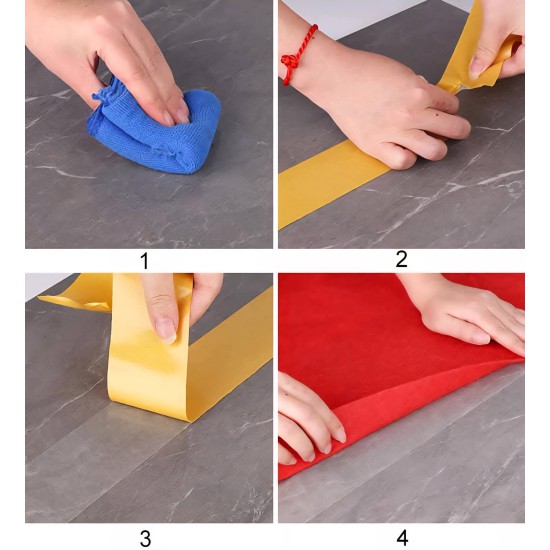 1

2

3

4