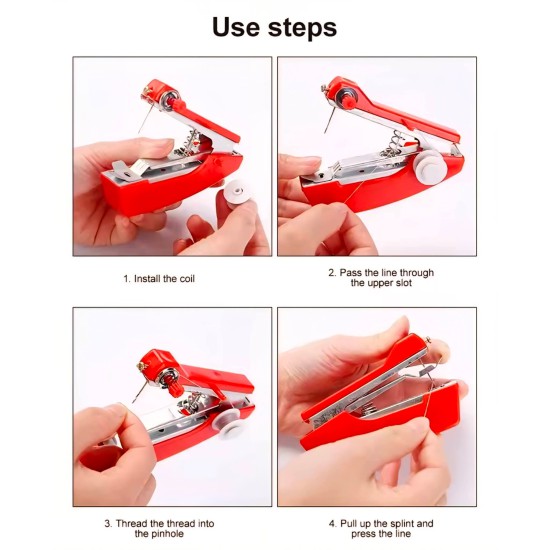 Use steps

1. Install the coil

2. Pass the line through the upper slot

3. Thread the thread into the pinhole

4. Pull up the splint and press the line