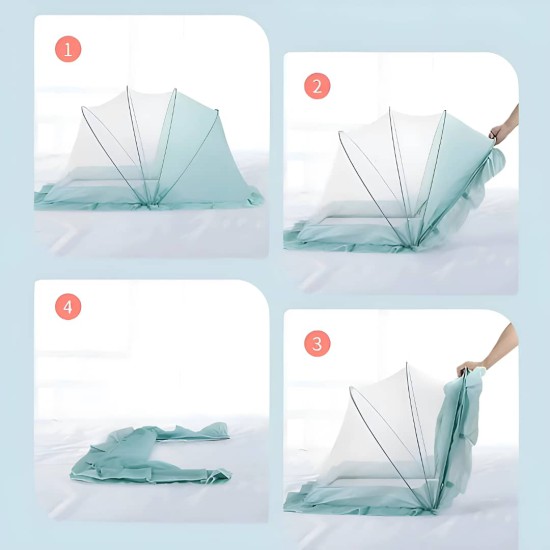 1

2

4

3