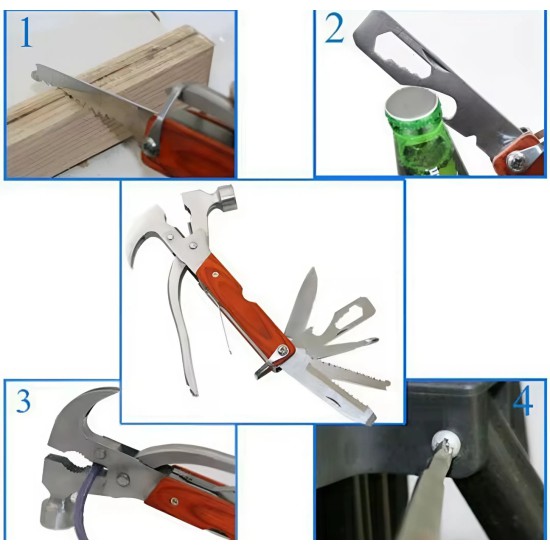 1

2

3

4