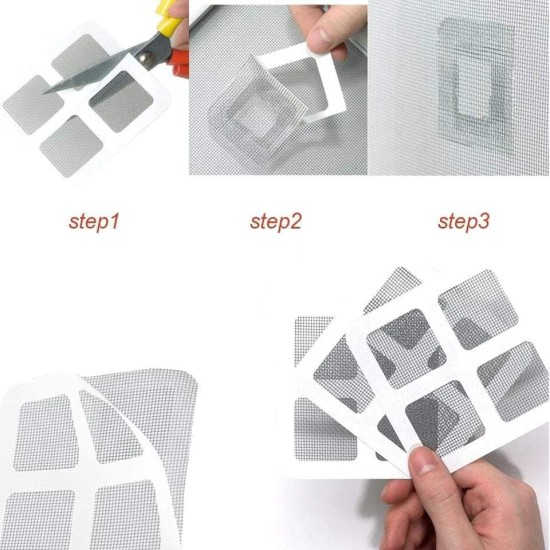 step1

step2

step3