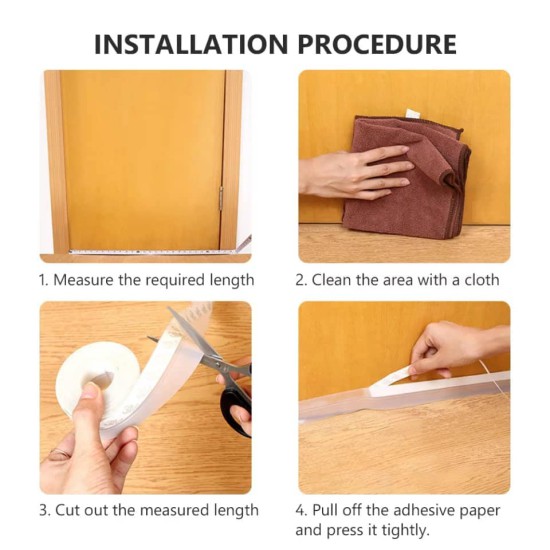 INSTALLATION PROCEDURE

1. Measure the required length

2. Clean the area with a cloth

3. Cut out the measured length

4. Pull off the adhesive paper and press it tightly.