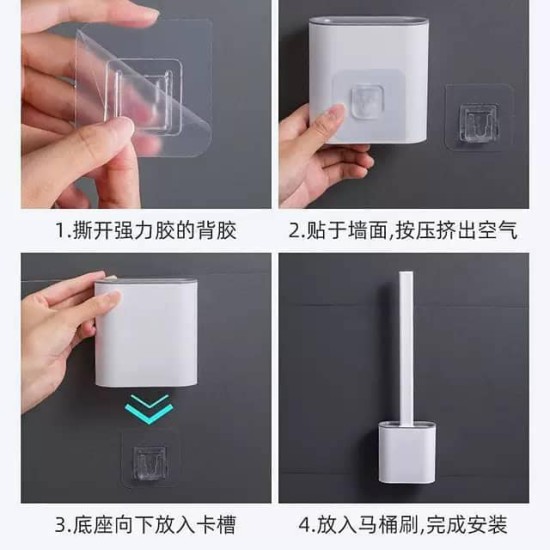 1.撕开强力胶的背胶

2.贴于墙面,按压挤出空气

3.底座向下放入卡槽

4.放入马桶刷,完成安装