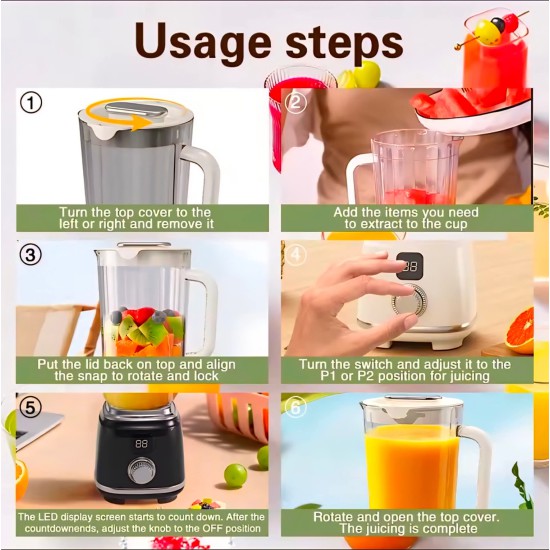 Usage steps

①
Turn the top cover to the left or right and remove it

②
Add the items you need to extract to the cup

③
Put the lid back on top and align the snap to rotate and lock

④
88
Turn the switch and adjust it to the P1 or P2 position for juicing

⑤
88
The LED display screen starts to count down. After the countdownends, adjust the knob to the OFF position

⑥
Rotate and open the top cover. The juicing is complete